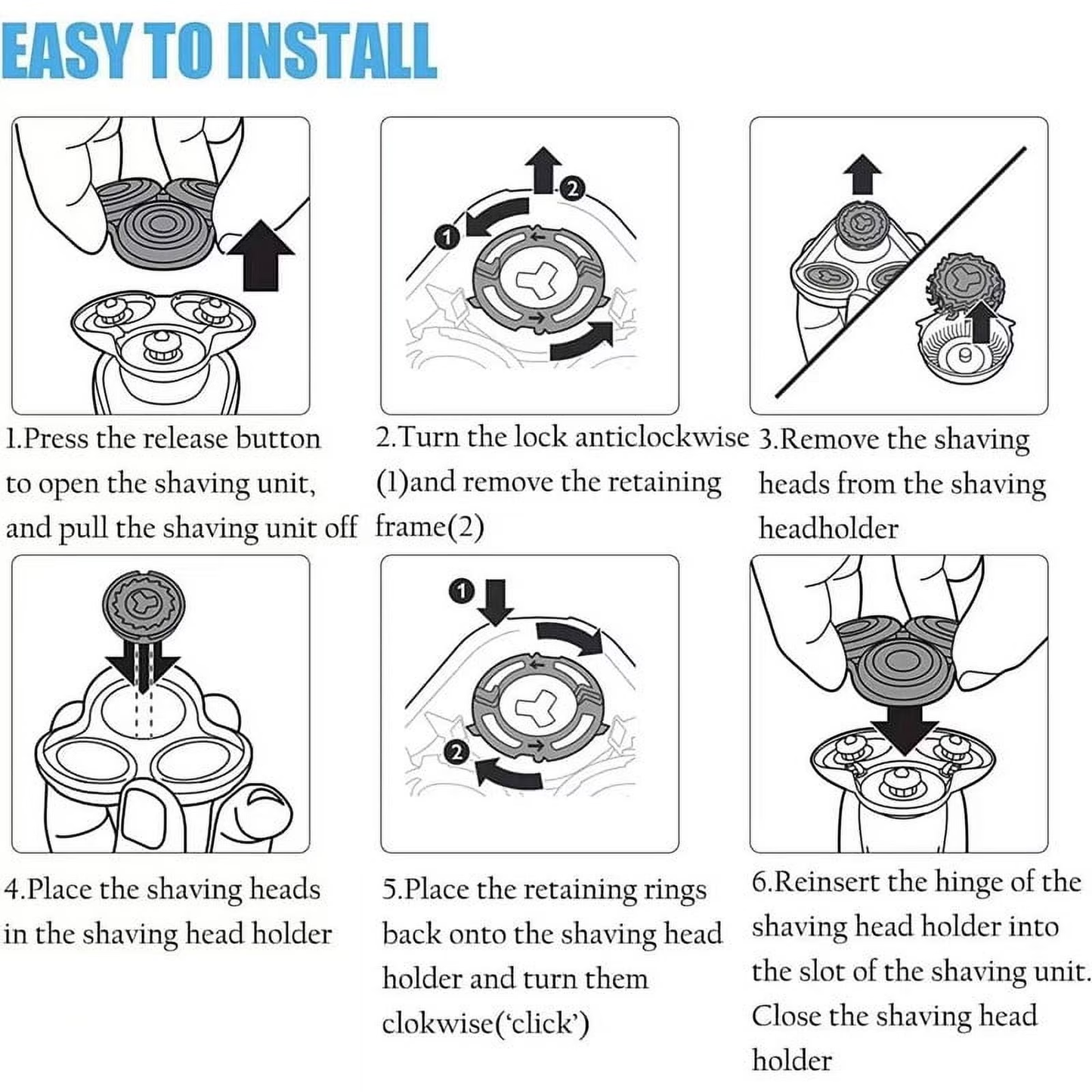 EASY TO INSTALL

1

2

1.Press the release button to open the shaving unit, and pull the shaving unit off

2.Turn the lock anticlockwise (1)and remove the retaining frame(2)

3.Remove the shaving heads from the shaving headholder

1

2

4.Place the shaving heads in the shaving head holder

5.Place the retaining rings back onto the shaving head holder and turn them clokwise('click')

6.Reinsert the hinge of the shaving head holder into the slot of the shaving unit. Close the shaving head holder